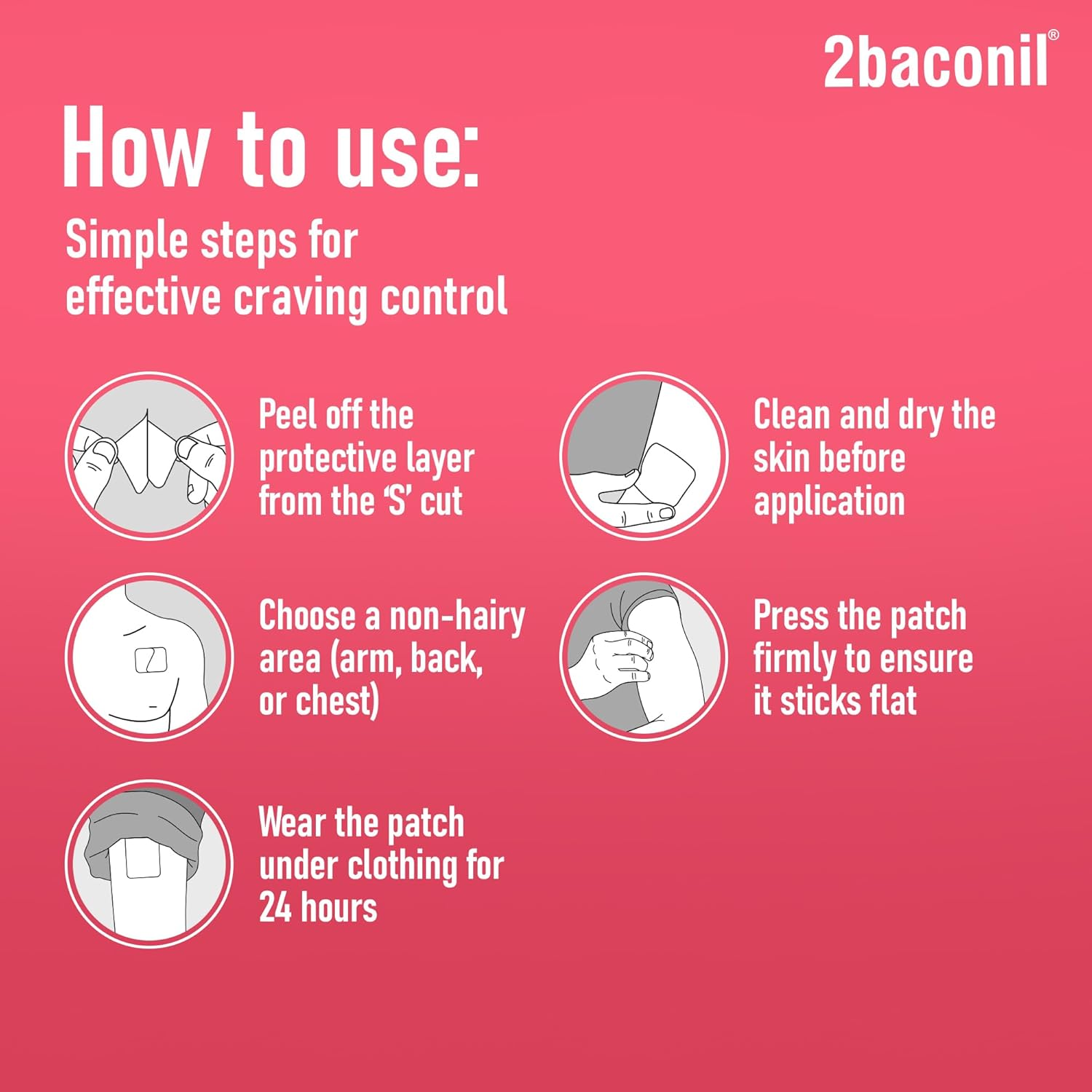 2baconil®

How to use:

Simple steps for effective craving control

Peel off the protective layer from the 'S' cut

Clean and dry the skin before application

Choose a non-hairy area (arm, back, or chest)

Press the patch firmly to ensure it sticks flat

Wear the patch under clothing for 24 hours