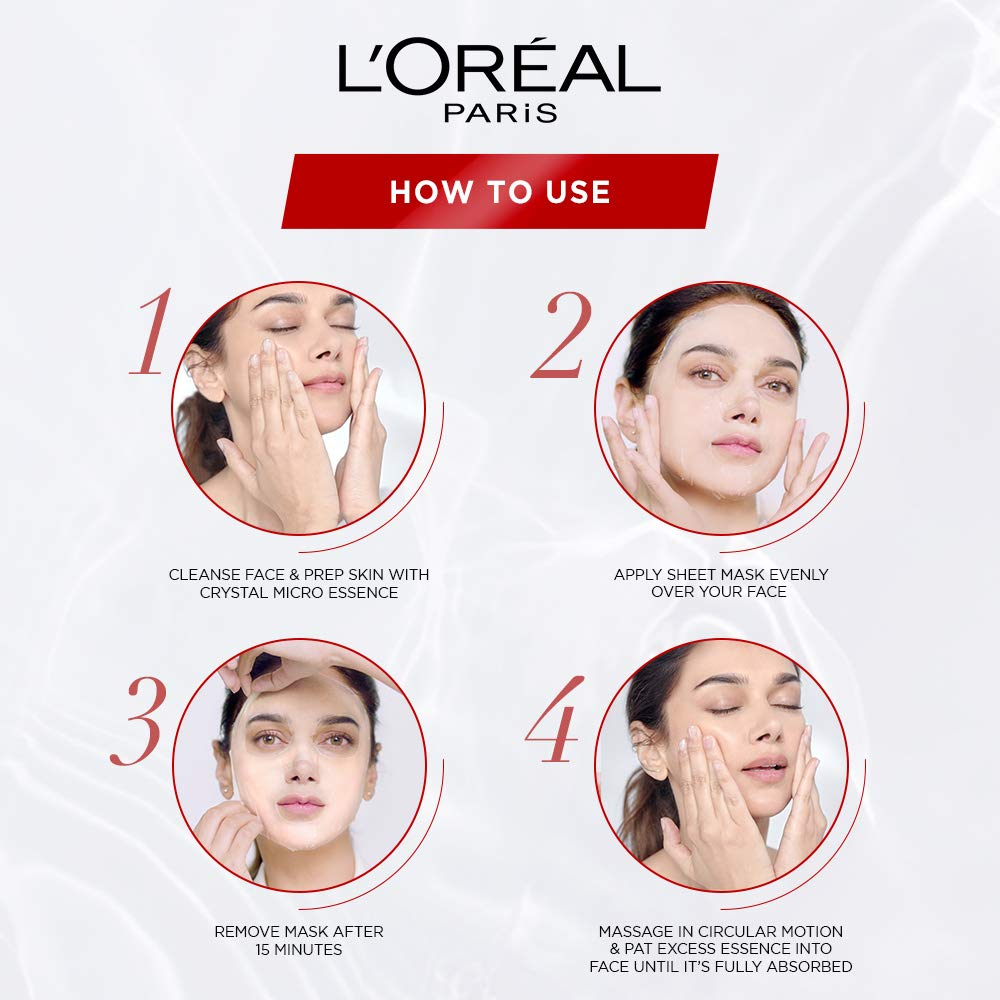 L'ORÉAL
PARiS

HOW TO USE

1

CLEANSE FACE & PREP SKIN WITH CRYSTAL MICRO ESSENCE

2

APPLY SHEET MASK EVENLY OVER YOUR FACE

3

REMOVE MASK AFTER 15 MINUTES

4

MASSAGE IN CIRCULAR MOTION & PAT EXCESS ESSENCE INTO FACE UNTIL IT'S FULLY ABSORBED