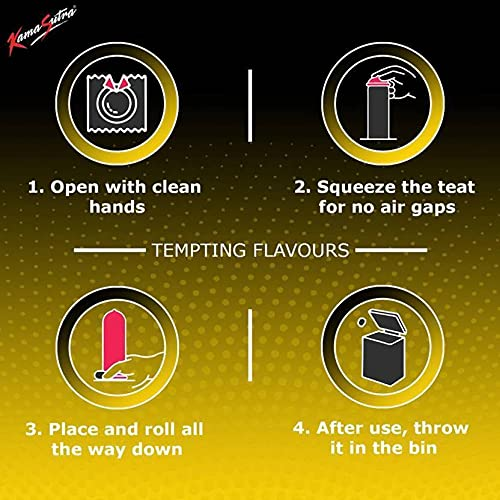 KamaSutra®

1. Open with clean hands

2. Squeeze the teat for no air gaps

TEMPTING FLAVOURS

3. Place and roll all the way down

4. After use, throw it in the bin