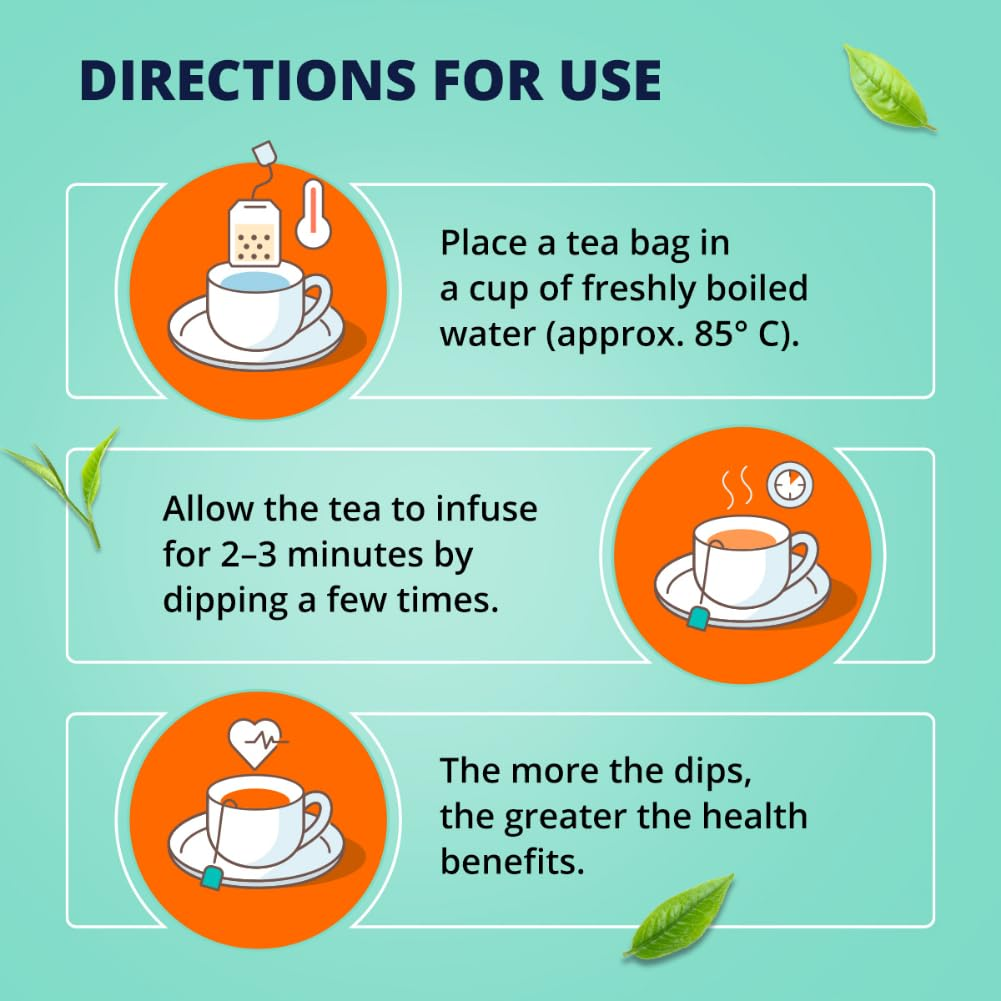 DIRECTIONS FOR USE

Place a tea bag in a cup of freshly boiled water (approx. 85° C).

Allow the tea to infuse for 2–3 minutes by dipping a few times.

The more the dips, the greater the health benefits.