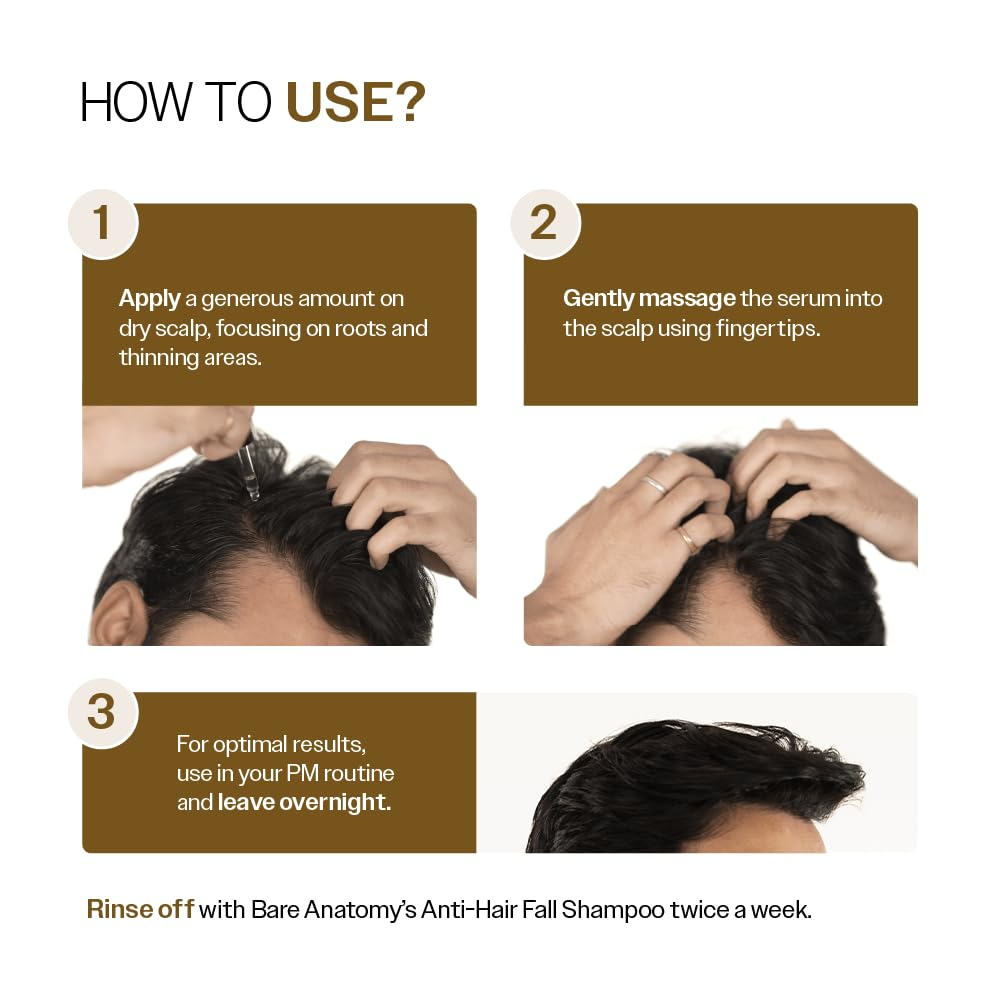 HOW TO USE?

1

Apply a generous amount on dry scalp, focusing on roots and thinning areas.

2

Gently massage the serum into the scalp using fingertips.

3

For optimal results, use in your PM routine and leave overnight.

Rinse off with Bare Anatomy's Anti-Hair Fall Shampoo twice a week.